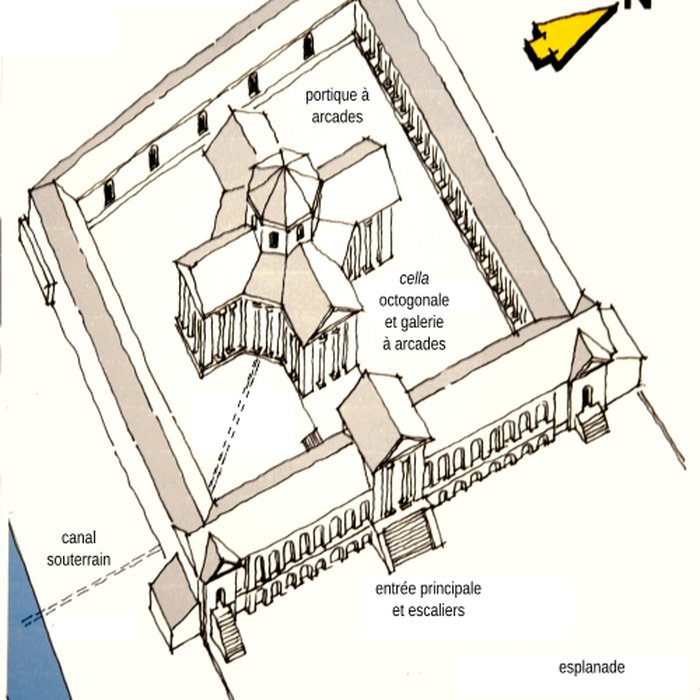 N

portique à arcades

cella octogonale et galerie à arcades

canal souterrain

entrée principale et escaliers

esplanade