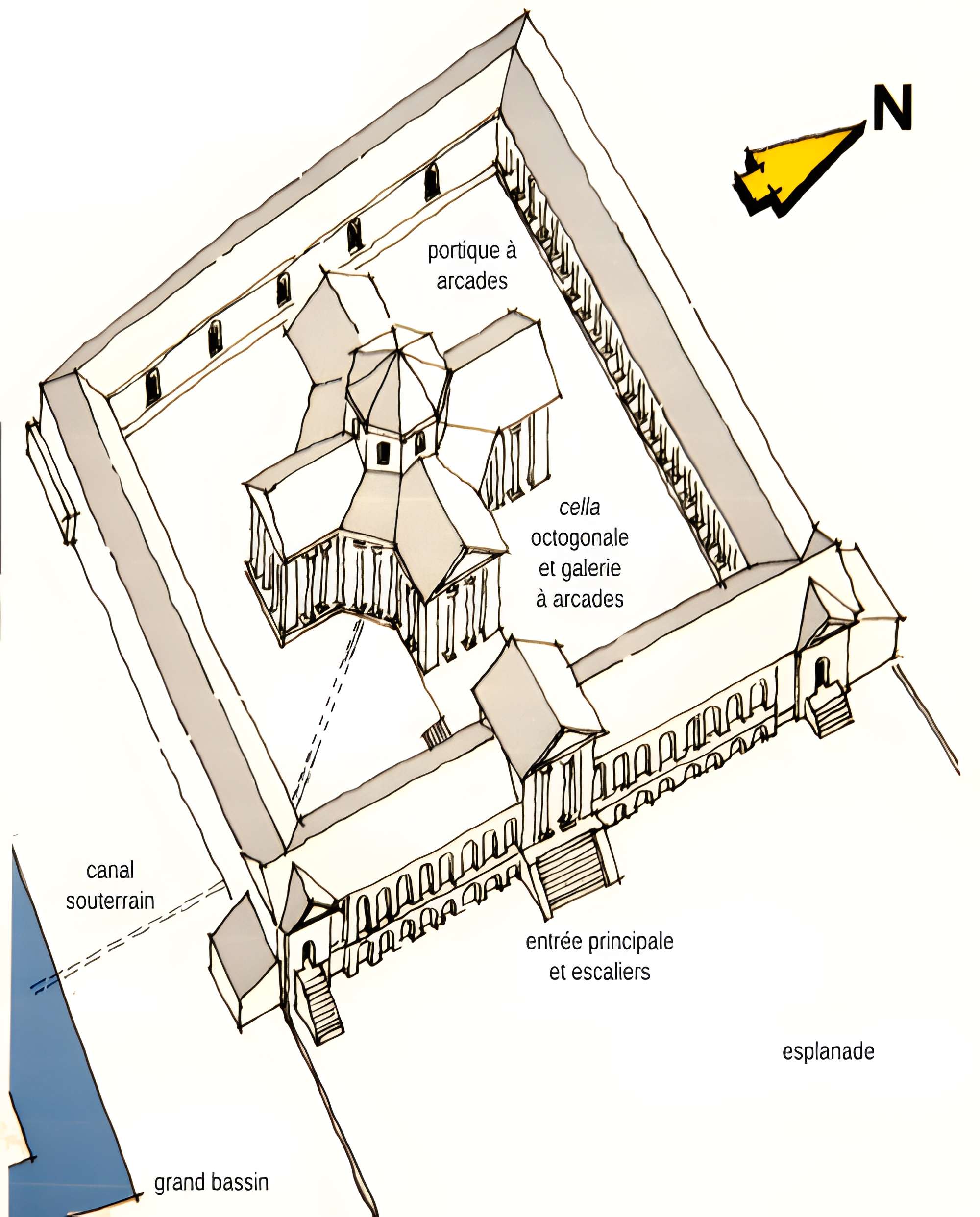 N

portique à arcades

cella octogonale et galerie à arcades

canal souterrain

entrée principale et escaliers

esplanade

grand bassin