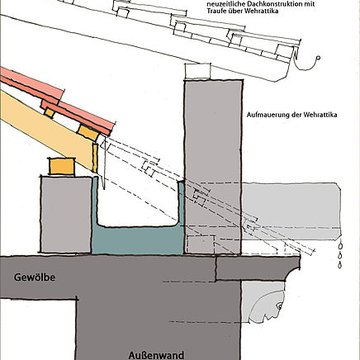 neuzeitliche Dachkonstruktion mit Traufe über Wehrattika

Aufmauerung der Wehrattika

Gewölbe

Außenwand