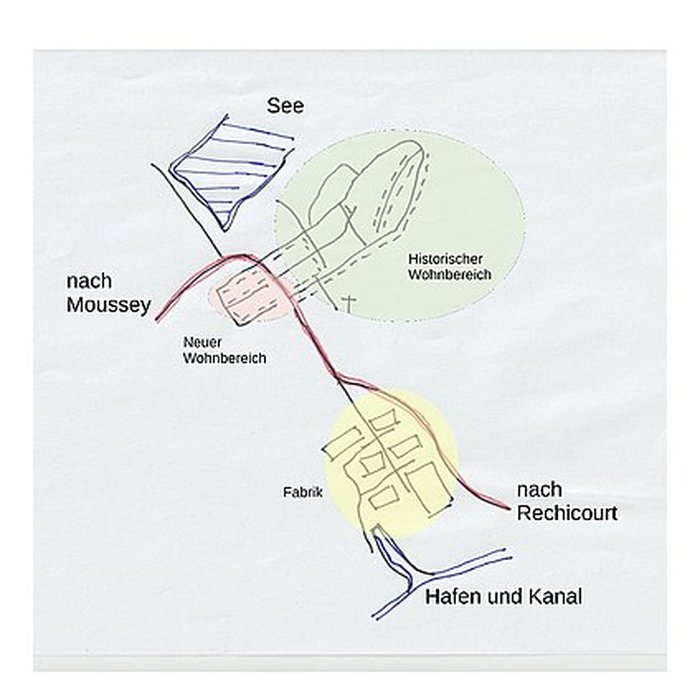 See

Historischer Wohnbereich

nach Moussey

Neuer Wohnbereich

Fabrik

nach Rechicourt

Hafen und Kanal