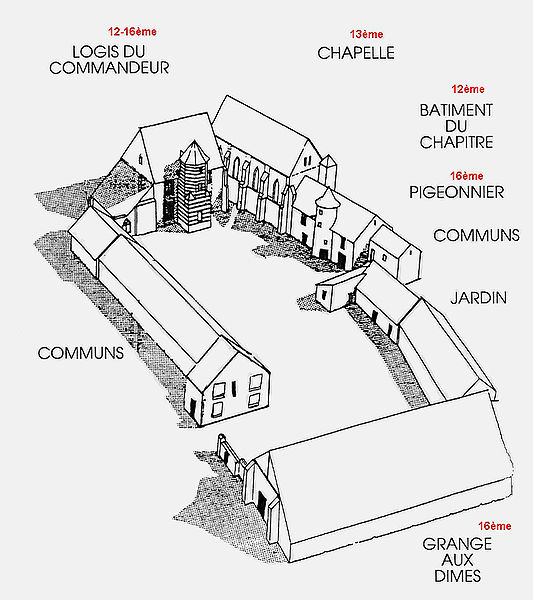 12-16ème
LOGIS DU COMMANDEUR

13ème
CHAPELLE

12ème
BATIMENT DU CHAPITRE

16ème
PIGEONNIER

COMMUNS

JARDIN

COMMUNS

16ème
GRANGE AUX DIMES