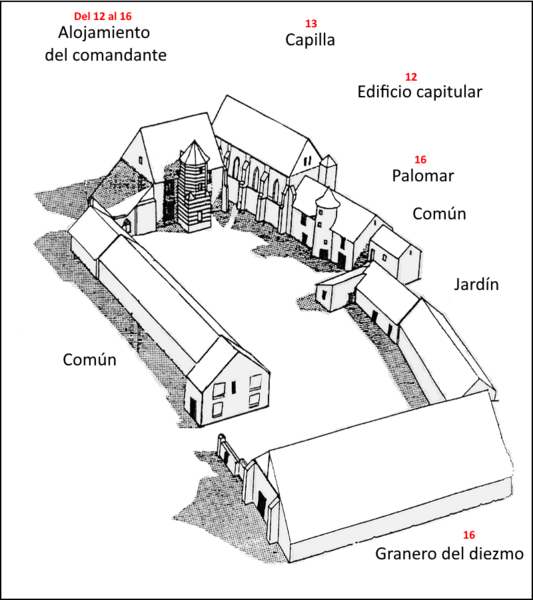 Del 12 al 16
Alojamiento del comandante

13
Capilla

12
Edificio capitular

16
Palomar

Común

Jardín

Común

16
Granero del diezmo