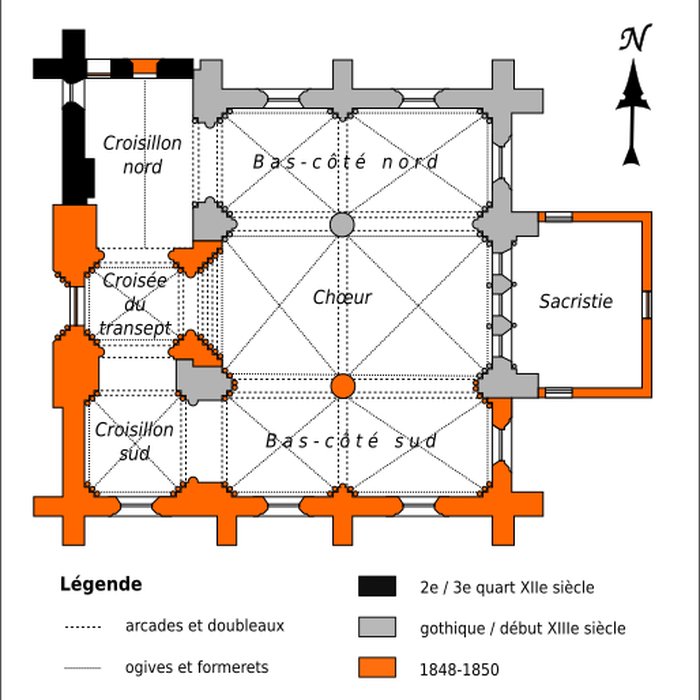 N

Croisillon nord

Bas-côté nord

Croisée du transept

Chœur

Sacristie

Croisillon sud

Bas-côté sud

Légende

arcades et doubleaux

ogives et formerets

2e / 3e quart XIIe siècle

gothique / début XIIIe siècle

1848-1850