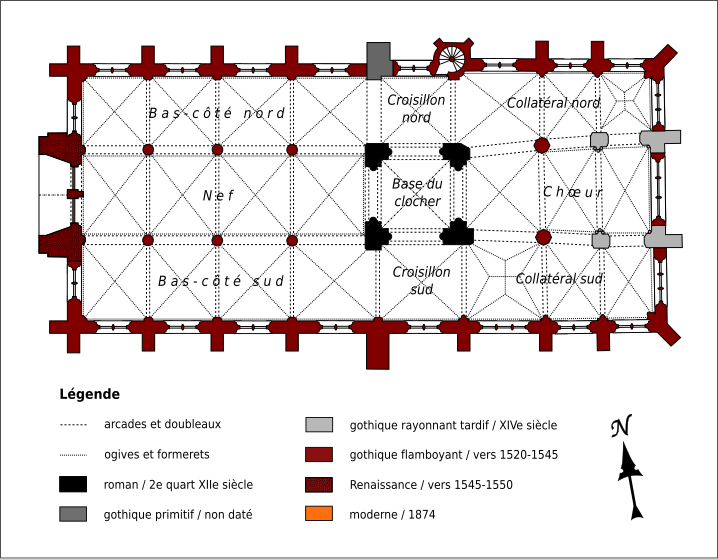 Bas-côté nord

Croisillon nord

Collatéral nord

Nef

Base du clocher

Chœur

Bas-côté sud

Croisillon sud

Collatéral sud

Légende

arcades et doubleaux

ogives et formerets

roman / 2e quart XIIe siècle

gothique primitif / non daté

gothique rayonnant tardif / XIVe siècle

gothique flamboyant / vers 1520-1545

Renaissance / vers 1545-1550

moderne / 1874

N