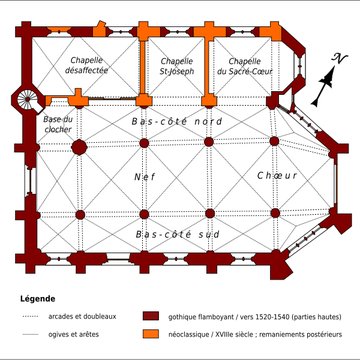 Chapelle désaffectée

Chapelle St-Joseph

Chapelle du Sacré-Cœur

N

Base du clocher

Bas-côté nord

Nef

Chœur

Bas-côté sud

Légende

arcades et doubleaux

ogives et arêtes

gothique flamboyant / vers 1520-1540 (parties hautes)

néoclassique / XVIIIe siècle ; remaniements postérieurs