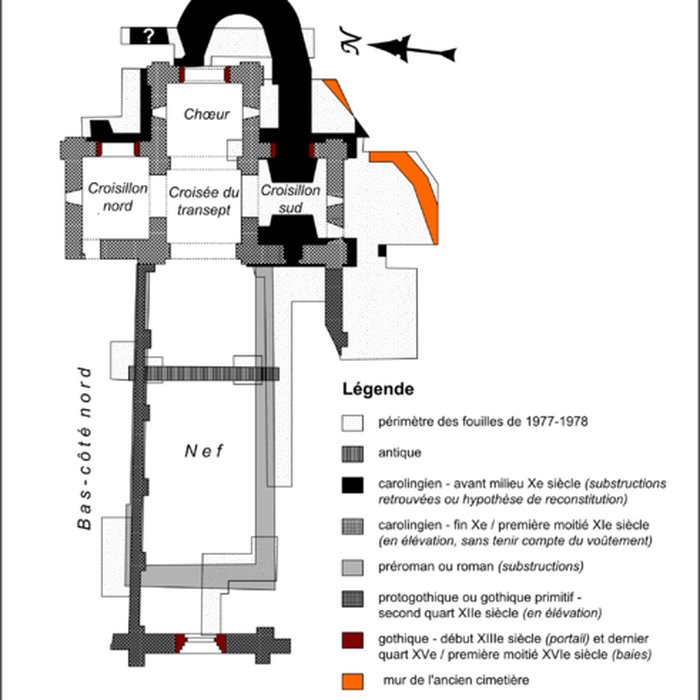 ?

N

Chœur

Croisillon nord

Croisée du transept

Croisillon sud

Bas-côté nord

Nef

Légende

périmètre des fouilles de 1977-1978

antique

carolingien - avant milieu Xe siècle (substructions retrouvées ou hypothèse de reconstitution)

carolingien - fin Xe / première moitié XIe siècle (en élévation, sans tenir compte du voûtement)

préroman ou roman (substructions)

protogothique ou gothique primitif - second quart XIIe siècle (en élévation)

gothique - début XIIIe siècle (portail) et dernier quart XVe / première moitié XVIe siècle (baies)

mur de l'ancien cimetière