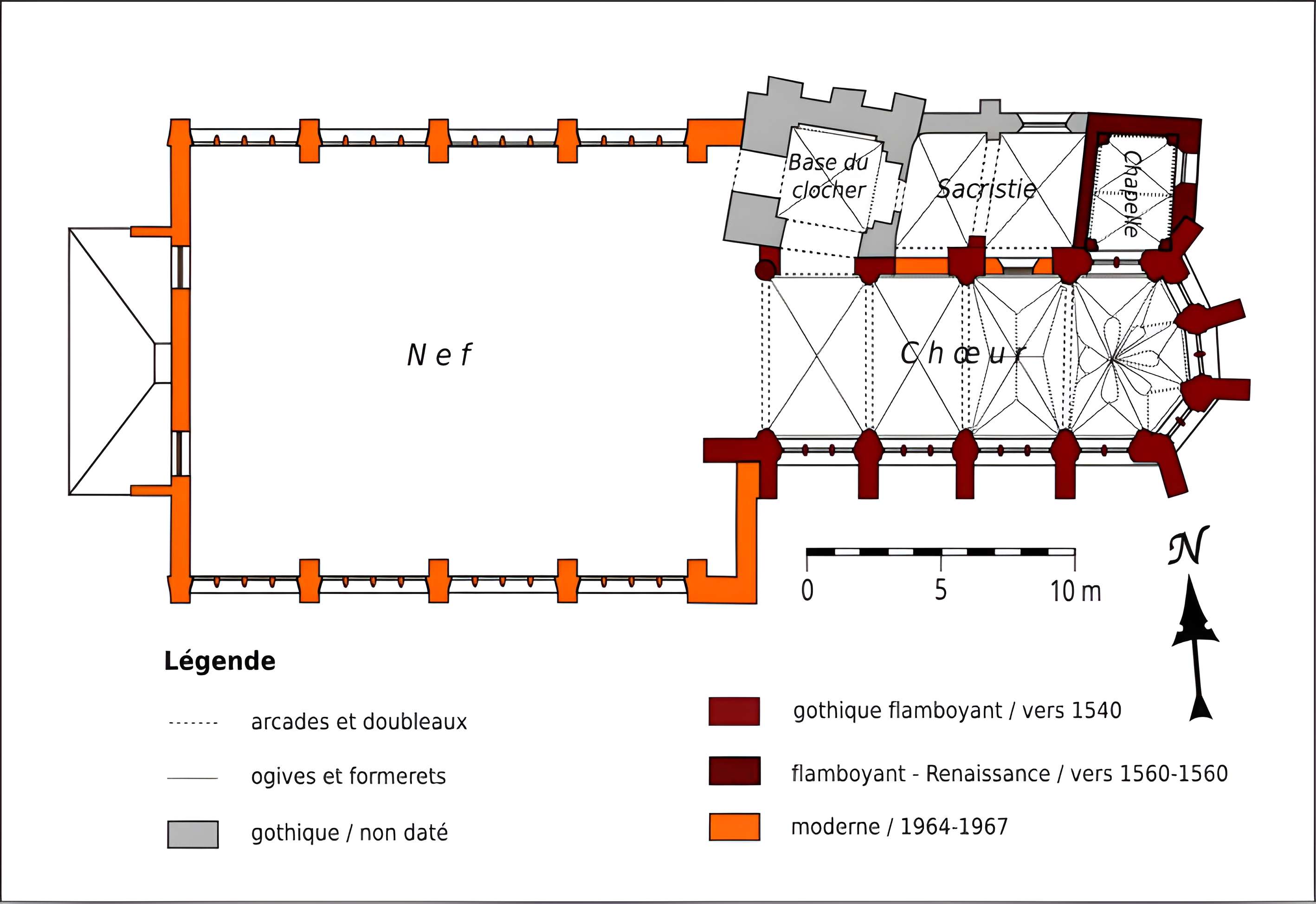 Base du clocher

Sacristie

Chapelle

Nef

Chœur

0

5

10 m

N

Légende

arcades et doubleaux

ogives et formerets

gothique / non daté

gothique flamboyant / vers 1540

flamboyant - Renaissance / vers 1560-1560

moderne / 1964-1967