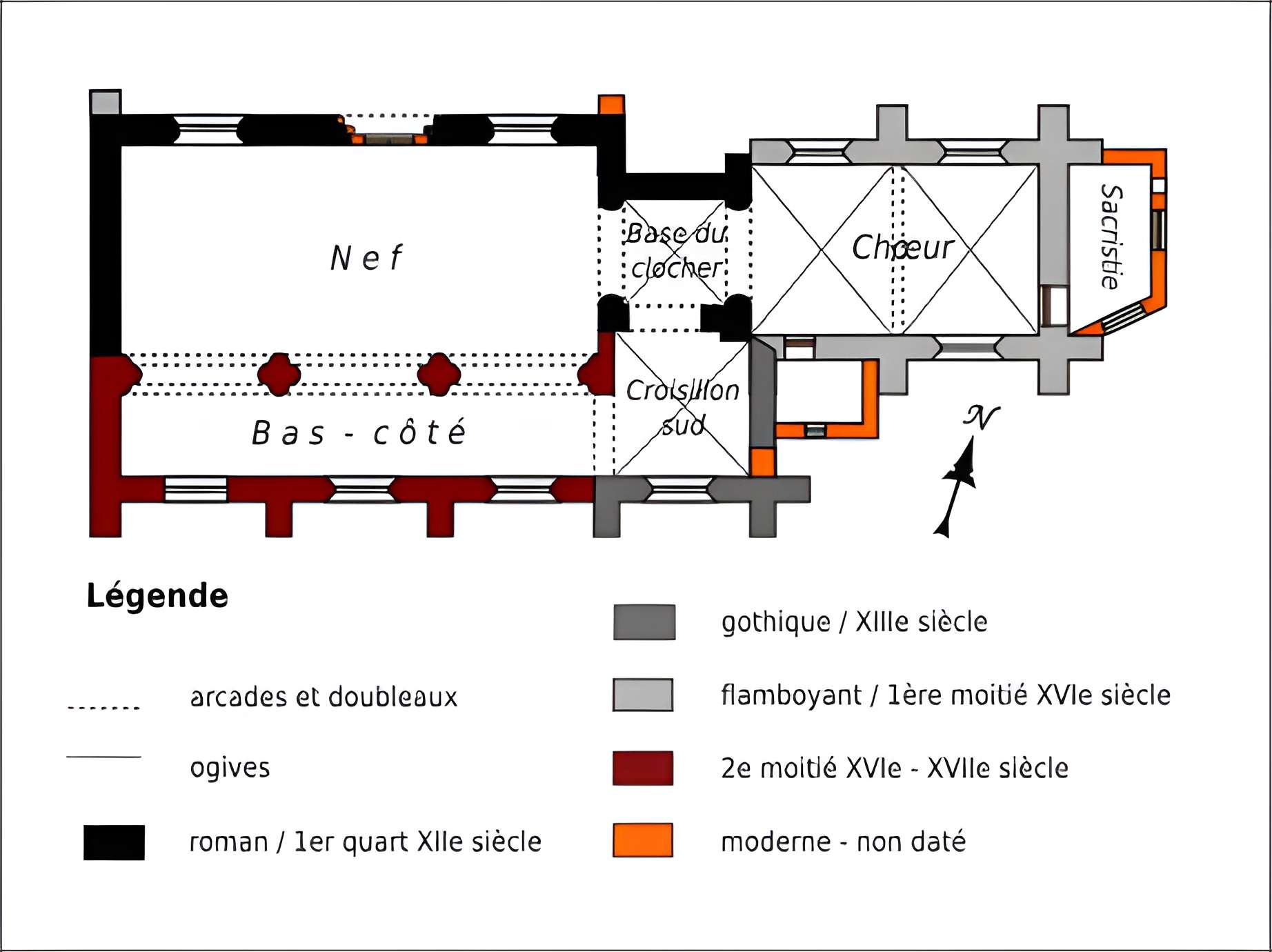 Nef

Base du clocher

Chœur

Sacristie

Croisillon sud

Bas - côté

N

Légende

arcades et doubleaux

ogives

roman / 1er quart XIIe siècle

gothique / XIIIe siècle

flamboyant / 1ère moitié XVIe siècle

2e moitié XVIe - XVIIe siècle

moderne - non daté