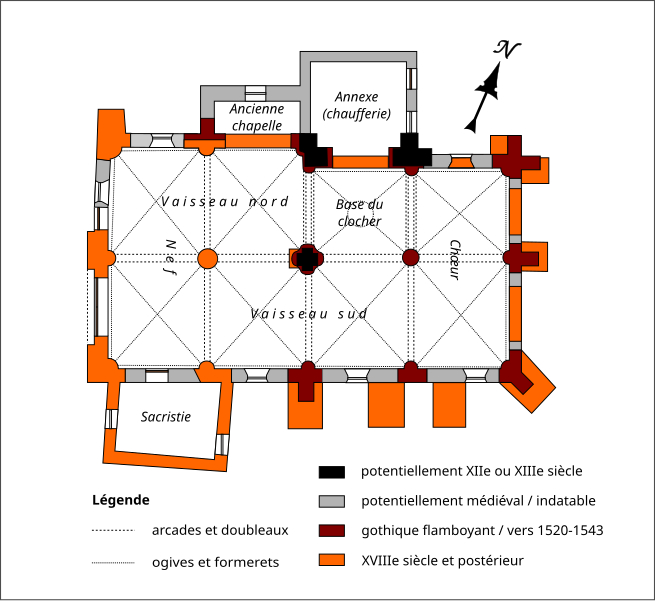 N

Ancienne chapelle

Annexe (chaufferie)

Vaisseau nord

Base du clocher

Nef

Chœur

Vaisseau sud

Sacristie

Légende

arcades et doubleaux

ogives et formerets

potentiellement XIIe ou XIIIe siècle

potentiellement médiéval / indatable

gothique flamboyant / vers 1520-1543

XVIIIe siècle et postérieur