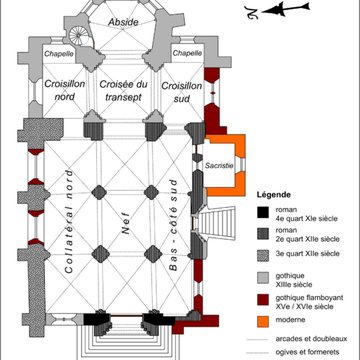 N

Abside

Chapelle

Chapelle

Croisillon nord

Croisée du transept

Croisillon sud

Sacristie

Collatéral nord

Nef

Bas - côté sud

Légende

roman
4e quart XIe siècle

roman
2e quart XIIe siècle

3e quart XIIe siècle

gothique
XIIIe siècle

gothique flamboyant
XVe / XVIe siècle

moderne

arcades et doubleaux

ogives et formerets