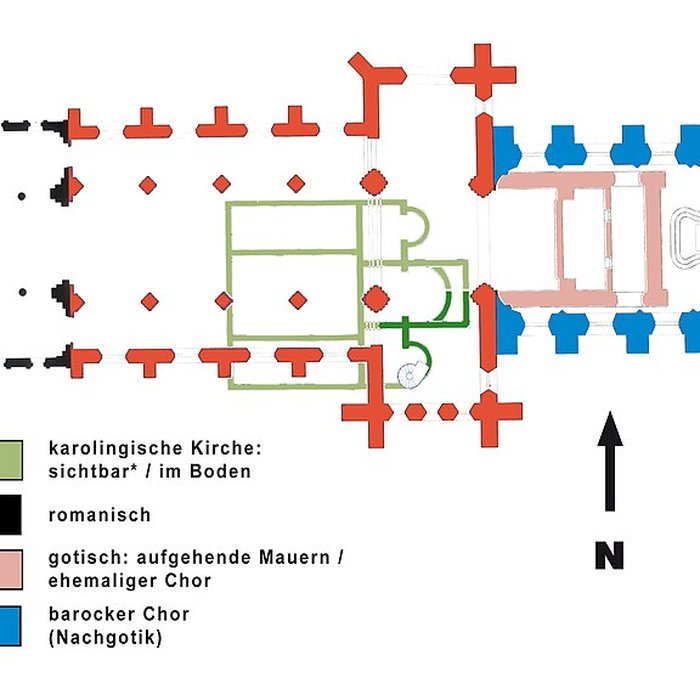 karolingische Kirche:
sichtbar* / im Boden

romanisch

gotisch: aufgehende Mauern /
ehemaliger Chor

barocker Chor
(Nachgotik)

N