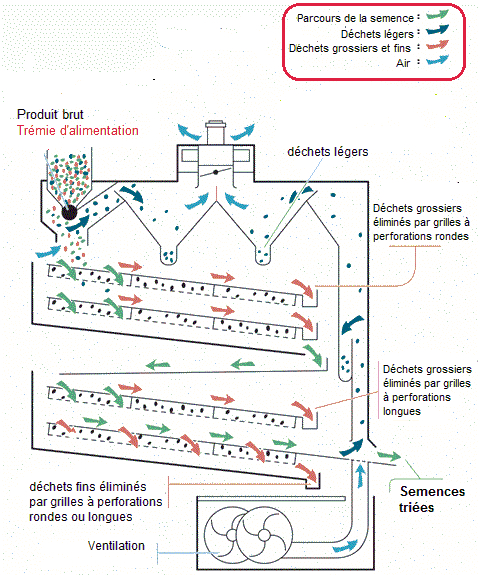 Parcours de la semence :
Déchets légers :
Déchets grossiers et fins :
Air :

Produit brut
Trémie d'alimentation

déchets légers

Déchets grossiers éliminés par grilles à perforations rondes

Déchets grossiers éliminés par grilles à perforations longues

déchets fins éliminés par grilles à perforations rondes ou longues

Semences triées

Ventilation