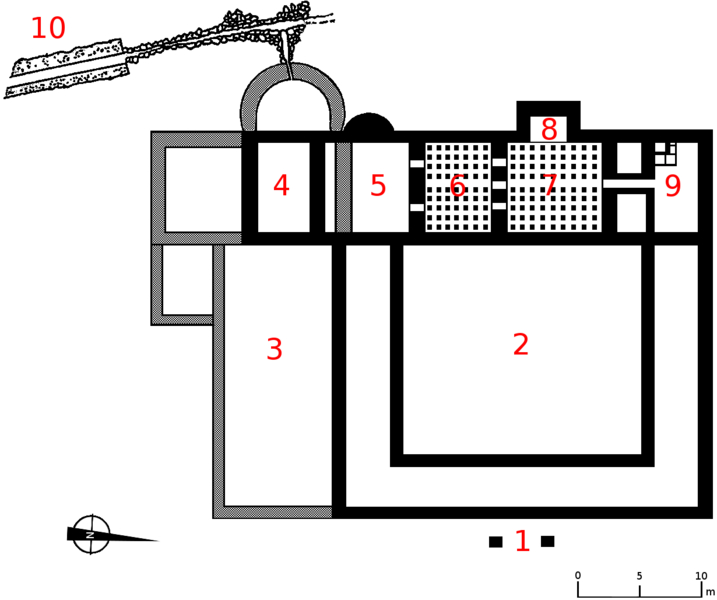 10
8
4
5
6
7
9
3
2
N
1
0 5 10 m