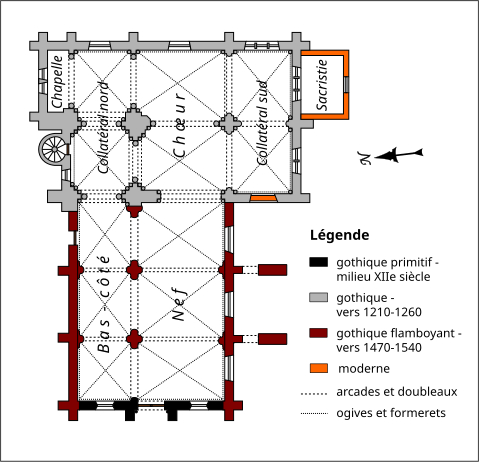 Chapelle

Collatéral nord

Chœur

Collatéral sud

Sacristie

N

Bas-côté

Nef

Légende

gothique primitif - milieu XIIe siècle

gothique - vers 1210-1260

gothique flamboyant - vers 1470-1540

moderne

arcades et doubleaux

ogives et formerets