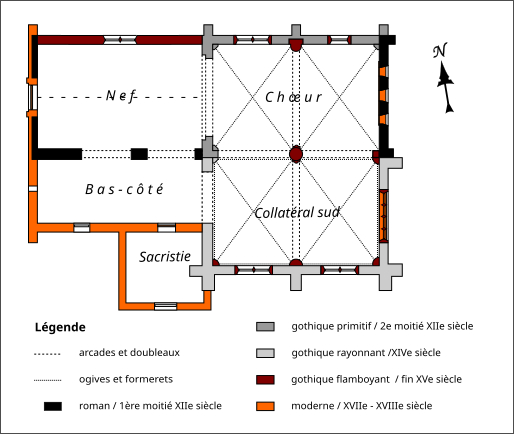 N

Nef

Chœur

Bas-côté

Collatéral sud

Sacristie

Légende

arcades et doubleaux

ogives et formerets

roman / 1ère moitié XIIe siècle

gothique primitif / 2e moitié XIIe siècle

gothique rayonnant /XIVe siècle

gothique flamboyant / fin XVe siècle

moderne / XVIIe - XVIIIe siècle