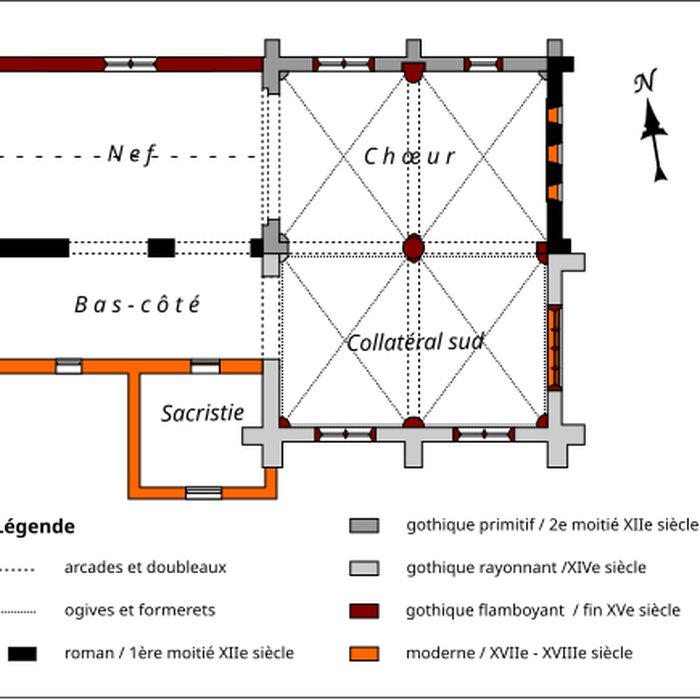 N

Nef

Chœur

Bas-côté

Collatéral sud

Sacristie

Légende

arcades et doubleaux

ogives et formerets

roman / 1ère moitié XIIe siècle

gothique primitif / 2e moitié XIIe siècle

gothique rayonnant /XIVe siècle

gothique flamboyant / fin XVe siècle

moderne / XVIIe - XVIIIe siècle