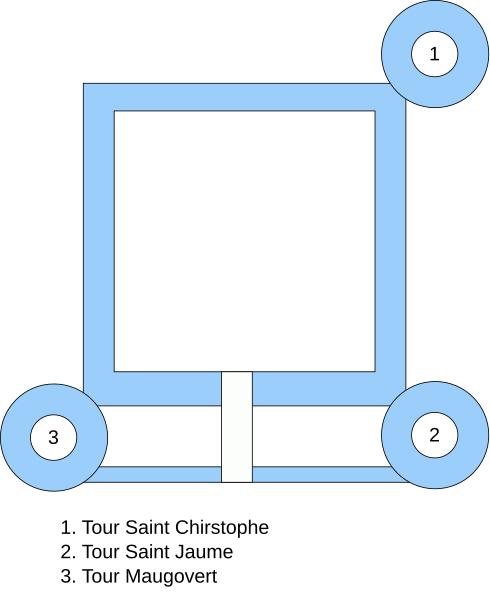 1

3

2

1. Tour Saint Chirstophe
2. Tour Saint Jaume
3. Tour Maugovert